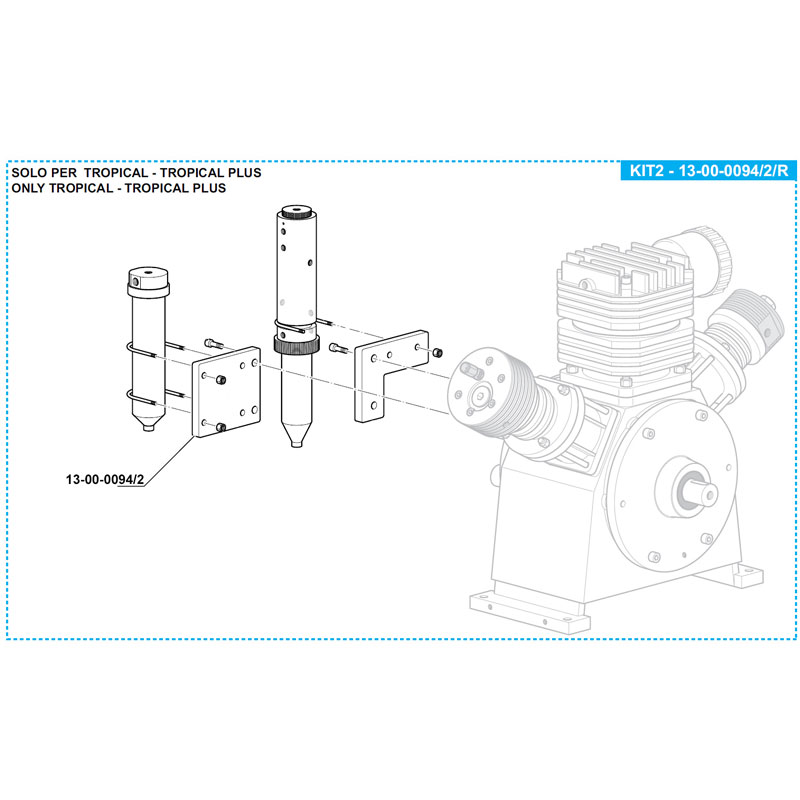 SOLO PER TROPICAL - TROPICAL PLUS
ONLY TROPICAL - TROPICAL PLUS

KIT2 - 13-00-0094/2/R

13-00-0094/2