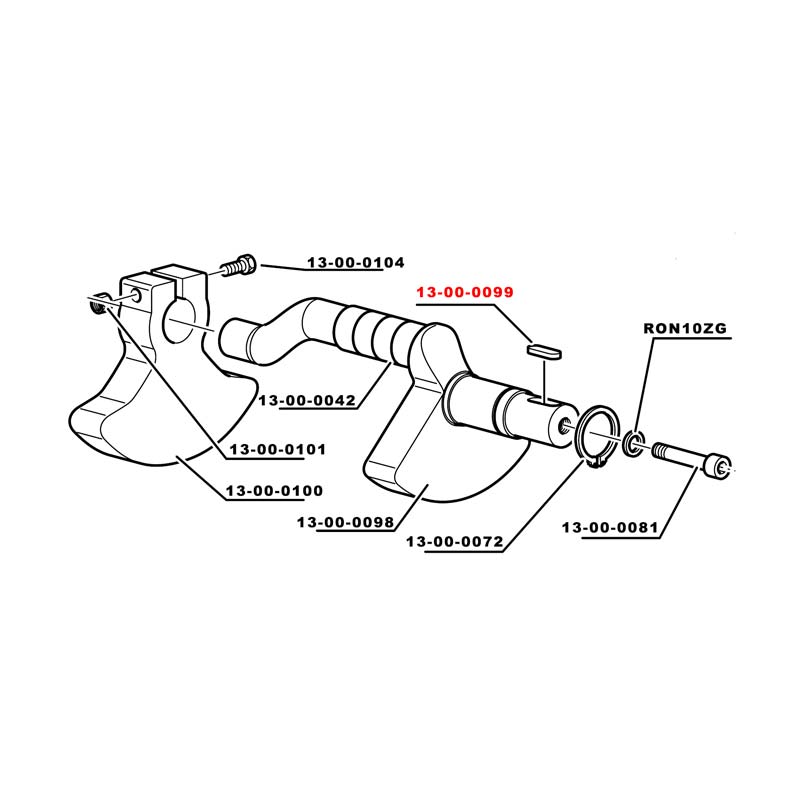 13-00-0104
13-00-0099
RON10ZG
13-00-0042
13-00-0101
13-00-0100
13-00-0098
13-00-0072
13-00-0081