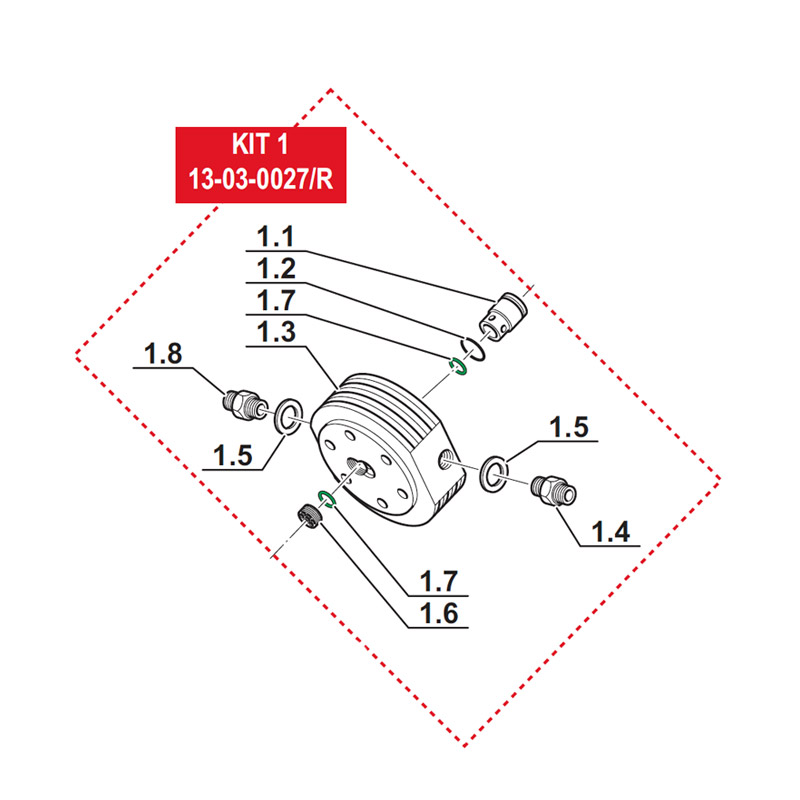 KIT 1
13-03-0027/R

1.1
1.2
1.7
1.3
1.8
1.5
1.5
1.4
1.7
1.6