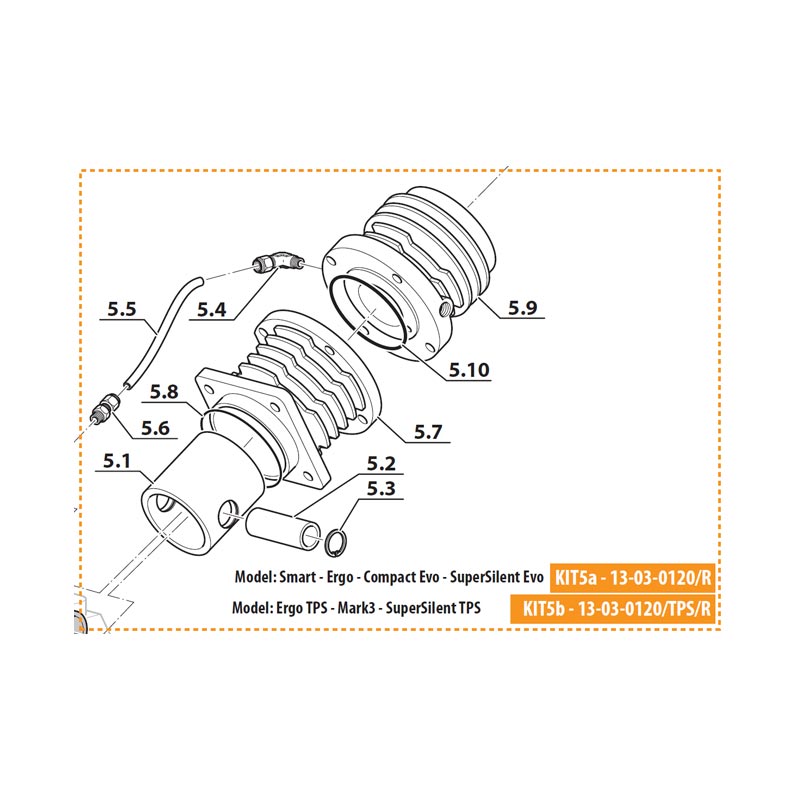 5.5

5.4

5.9

5.10

5.8

5.6

5.7

5.1

5.2

5.3

Model: Smart - Ergo - Compact Evo - SuperSilent Evo KIT5a - 13-03-0120/R

Model: Ergo TPS - Mark3 - SuperSilent TPS KIT5b - 13-03-0120/TPS/R