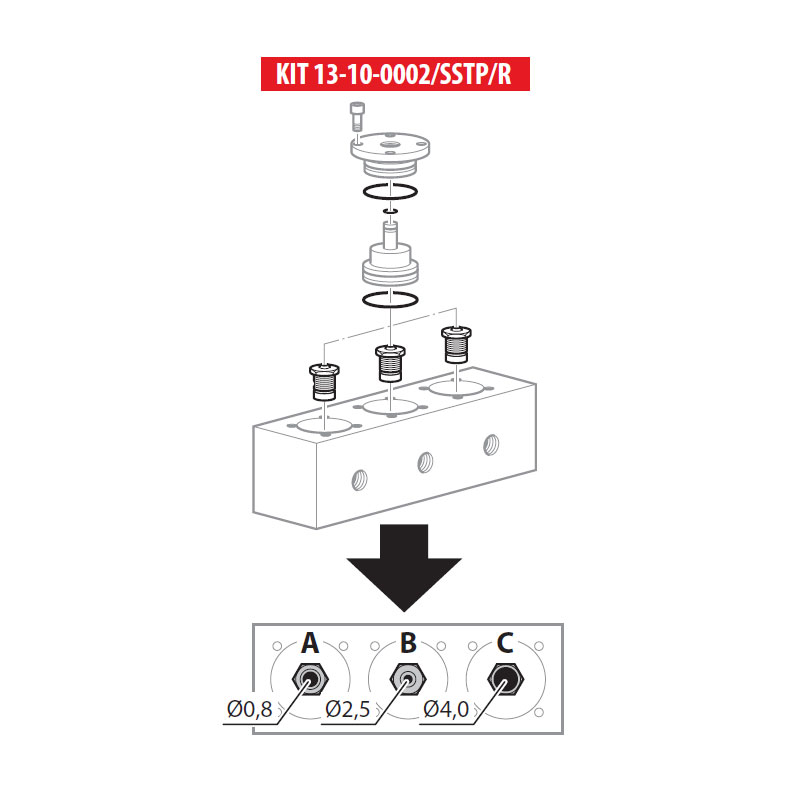 KIT 13-10-0002/SSTP/R

A B C

Ø0,8 Ø2,5 Ø4,0