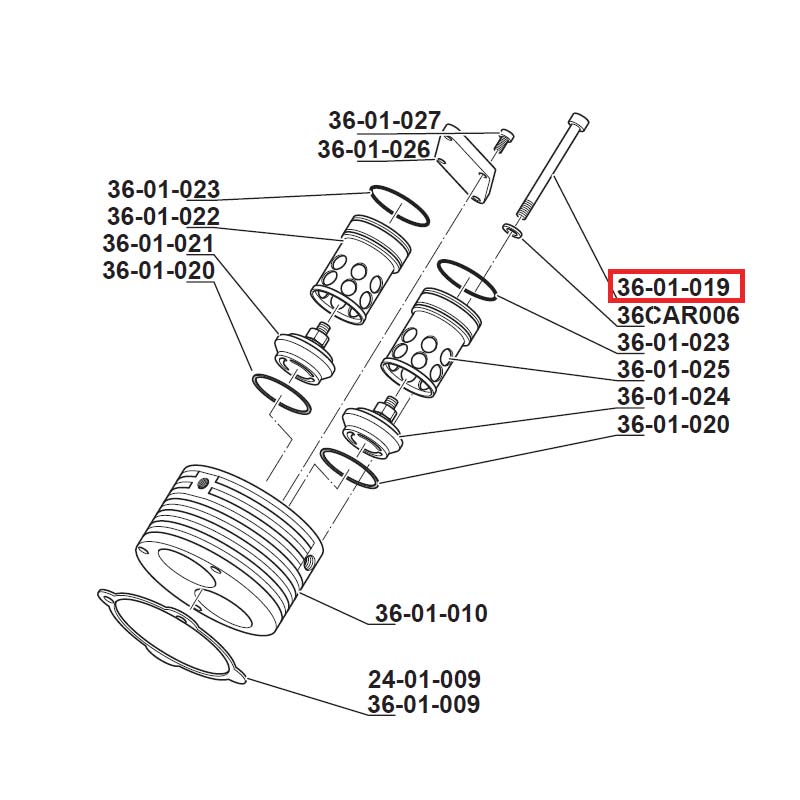 36-01-027
36-01-026
36-01-023
36-01-022
36-01-021
36-01-020
36-01-019
36CAR006
36-01-023
36-01-025
36-01-024
36-01-020
36-01-010
24-01-009
36-01-009