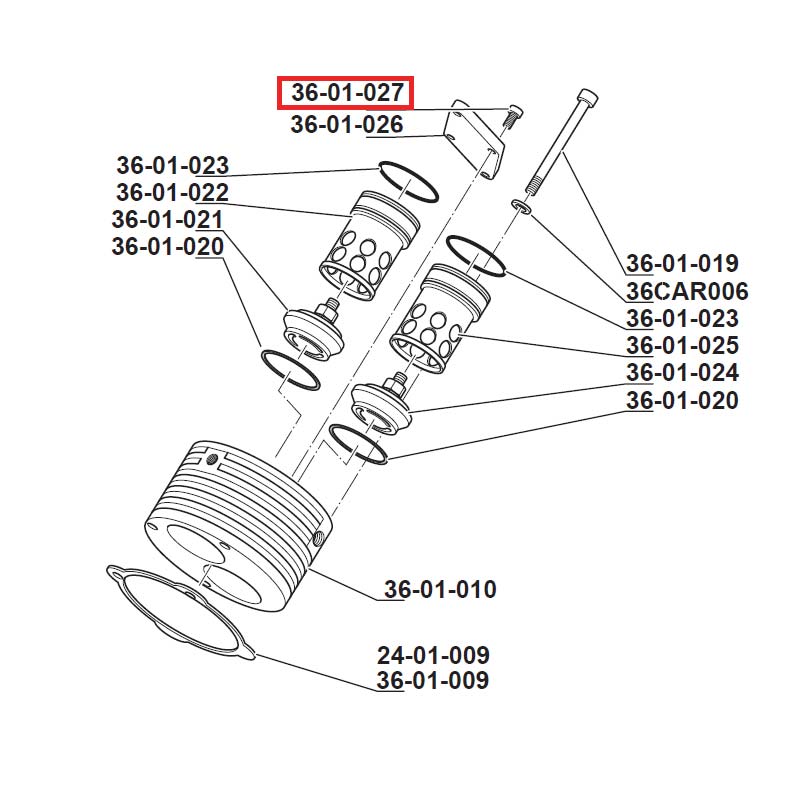 36-01-027
36-01-026
36-01-023
36-01-022
36-01-021
36-01-020
36-01-019
36CAR006
36-01-023
36-01-025
36-01-024
36-01-020
36-01-010
24-01-009
36-01-009