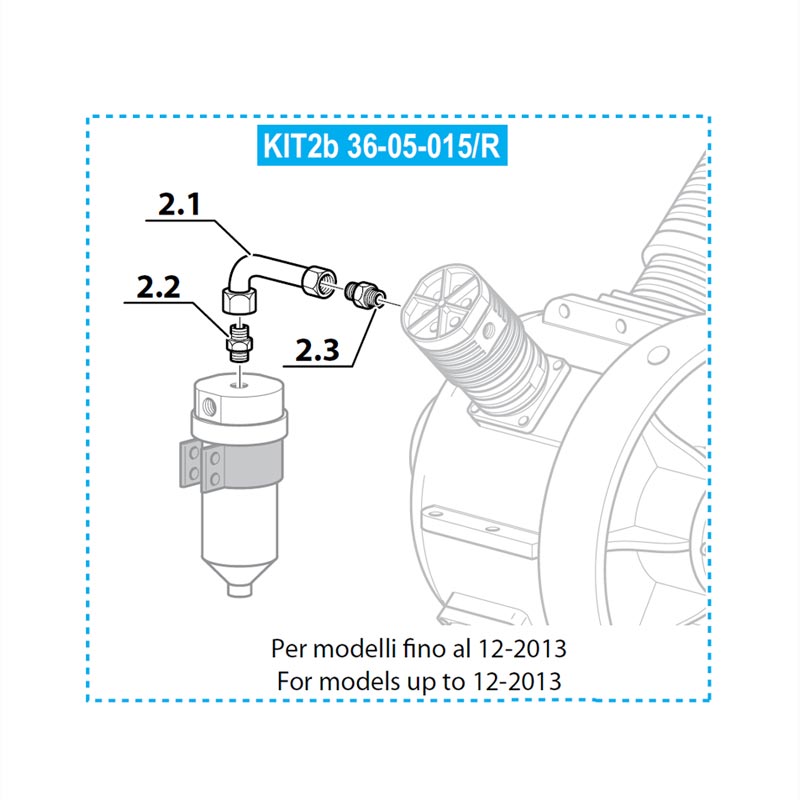 KIT2b 36-05-015/R

2.1

2.2

2.3

Per modelli fino al 12-2013
For models up to 12-2013