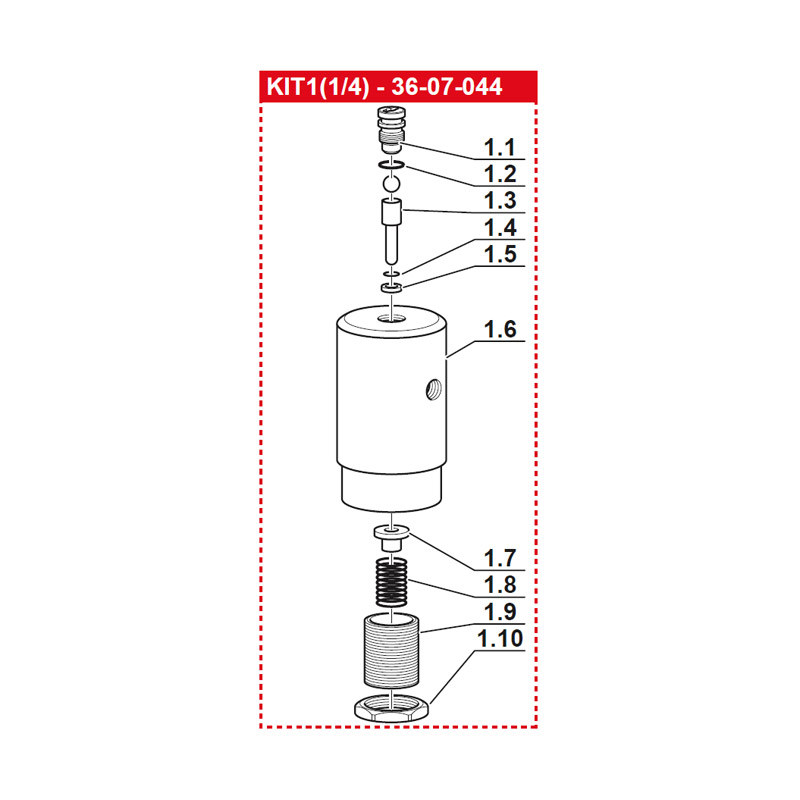 KIT1(1/4) - 36-07-044

1.1
1.2
1.3
1.4
1.5
1.6
1.7
1.8
1.9
1.10