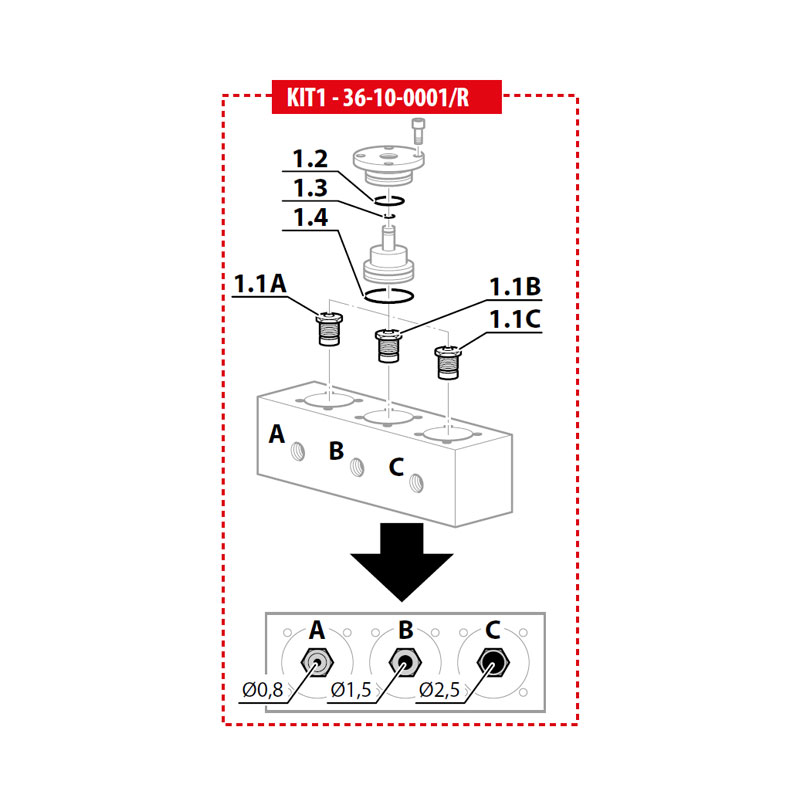 KIT1 - 36-10-0001/R

1.2
1.3
1.4
1.1A
1.1B
1.1C

A
B
C

A
B
C
Ø0,8
Ø1,5
Ø2,5