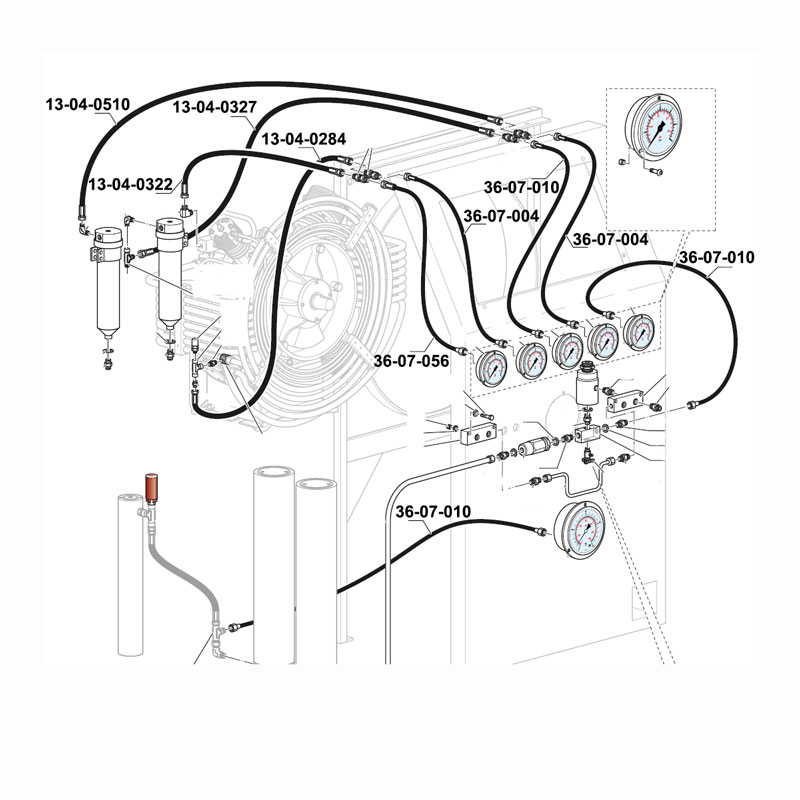 13-04-0510
13-04-0327
13-04-0284
13-04-0322
36-07-010
36-07-004
36-07-004
36-07-010
36-07-056
36-07-010